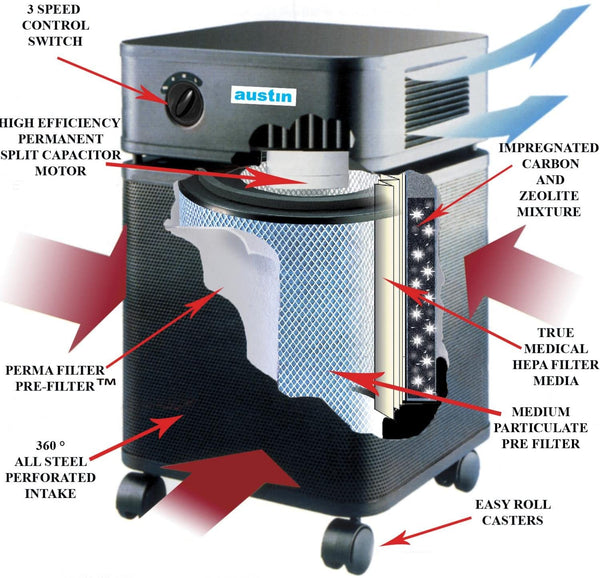 3 SPEED CONTROL SWITCH

austin

HIGH EFFICIENCY PERMANENT SPLIT CAPACITOR MOTOR

IMPREGNATED CARBON AND ZEOLITE MIXTURE

TRUE MEDICAL HEPA FILTER MEDIA

PERMA FILTER PRE-FILTER™

MEDIUM PARTICULATE PRE FILTER

360 ° ALL STEEL PERFORATED INTAKE

EASY ROLL CASTERS