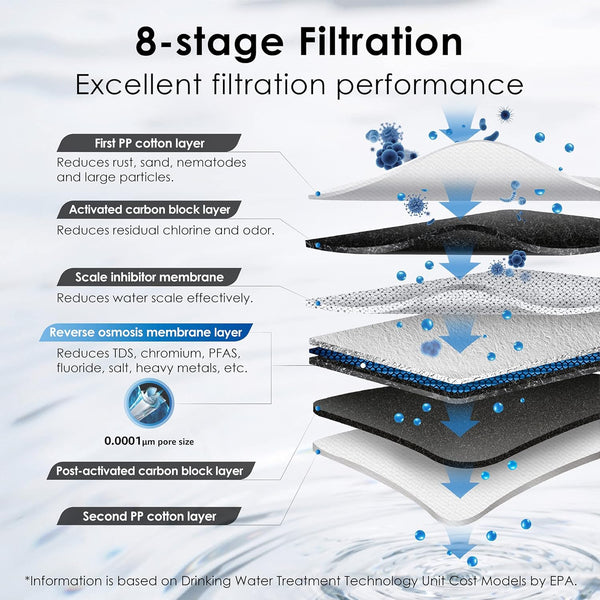 8-stage Filtration
Excellent filtration performance

First PP cotton layer
Reduces rust, sand, nematodes and large particles.

Activated carbon block layer
Reduces residual chlorine and odor.

Scale inhibitor membrane
Reduces water scale effectively.

Reverse osmosis membrane layer
Reduces TDS, chromium, PFAS, fluoride, salt, heavy metals, etc.

0.0001μm pore size

Post-activated carbon block layer

Second PP cotton layer

*Information is based on Drinking Water Treatment Technology Unit Cost Models by EPA.