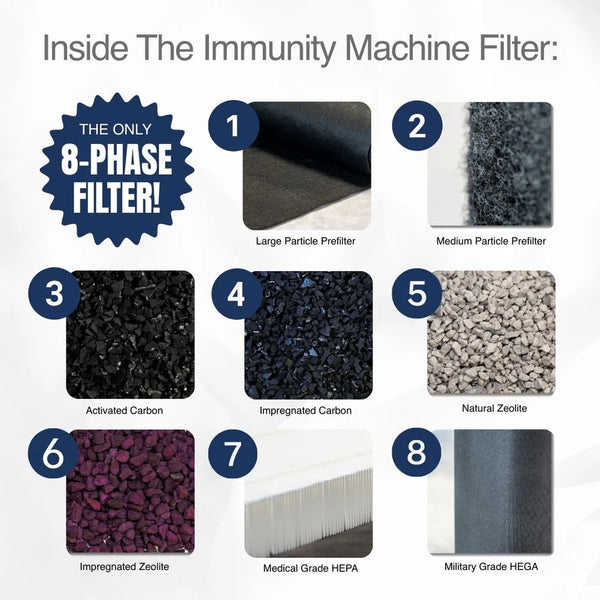 Inside The Immunity Machine Filter:

THE ONLY 8-PHASE FILTER!

1
Large Particle Prefilter

2
Medium Particle Prefilter

3
Activated Carbon

4
Impregnated Carbon

5
Natural Zeolite

6
Impregnated Zeolite

7
Medical Grade HEPA

8
Military Grade HEGA