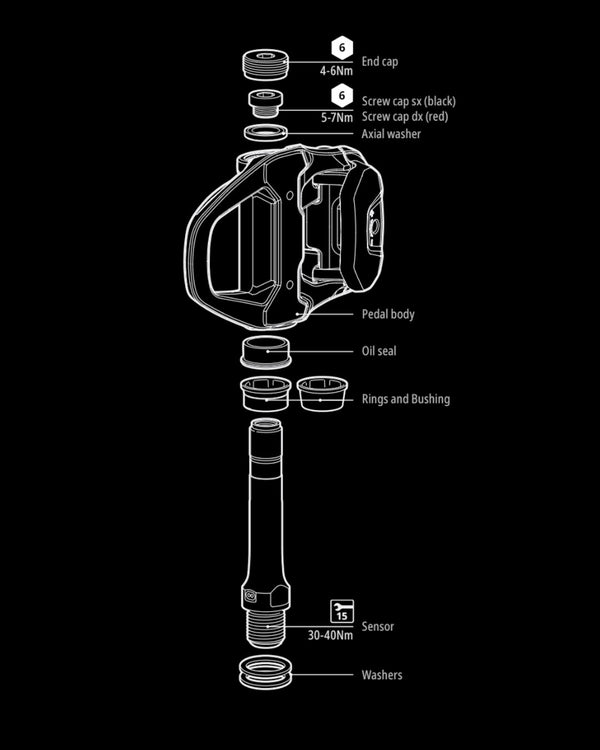 6
4-6Nm
End cap

6
5-7Nm
Screw cap sx (black)
Screw cap dx (red)

Axial washer

Pedal body

Oil seal

Rings and Bushing

15
30-40Nm
Sensor

Washers