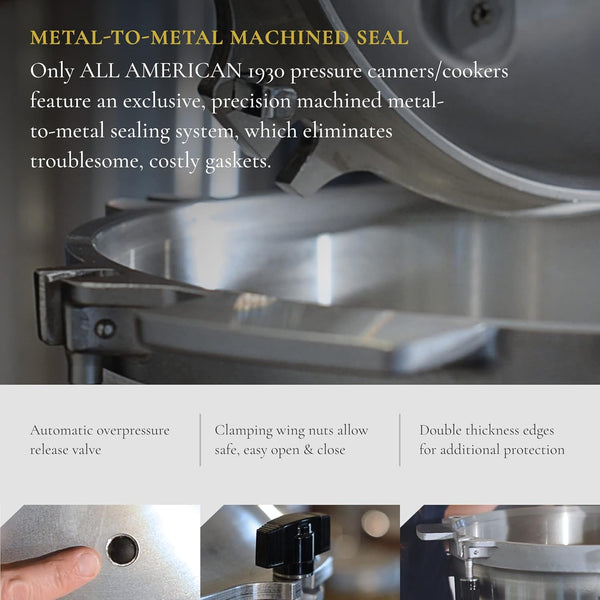 METAL-TO-METAL MACHINED SEAL

Only ALL AMERICAN 1930 pressure canners/cookers feature an exclusive, precision machined metal-to-metal sealing system, which eliminates troublesome, costly gaskets.

Automatic overpressure release valve

Clamping wing nuts allow safe, easy open & close

Double thickness edges for additional protection