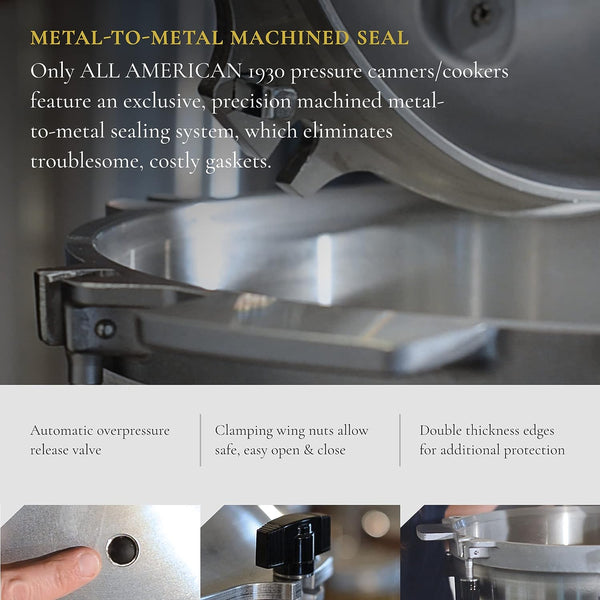 METAL-TO-METAL MACHINED SEAL

Only ALL AMERICAN 1930 pressure canners/cookers feature an exclusive, precision machined metal-to-metal sealing system, which eliminates troublesome, costly gaskets.

Automatic overpressure release valve

Clamping wing nuts allow safe, easy open & close

Double thickness edges for additional protection