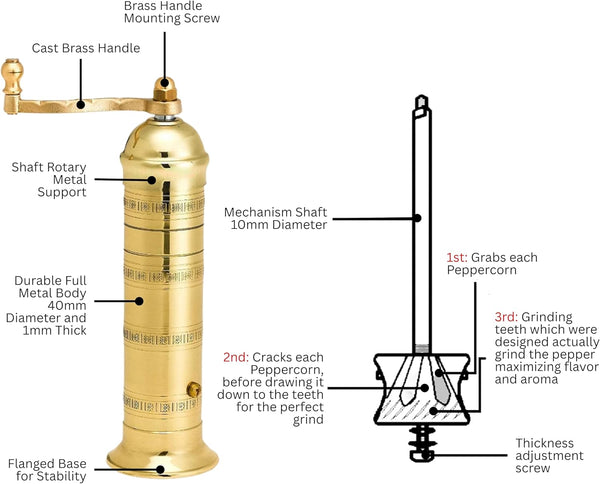 Brass Handle Mounting Screw

Cast Brass Handle

Shaft Rotary Metal Support

Durable Full Metal Body 40mm Diameter and 1mm Thick

Flanged Base for Stability

Mechanism Shaft 10mm Diameter

1st: Grabs each Peppercorn

3rd: Grinding teeth which were designed actually grind the pepper maximizing flavor and aroma

2nd: Cracks each Peppercorn, before drawing it down to the teeth for the perfect grind

Thickness adjustment screw